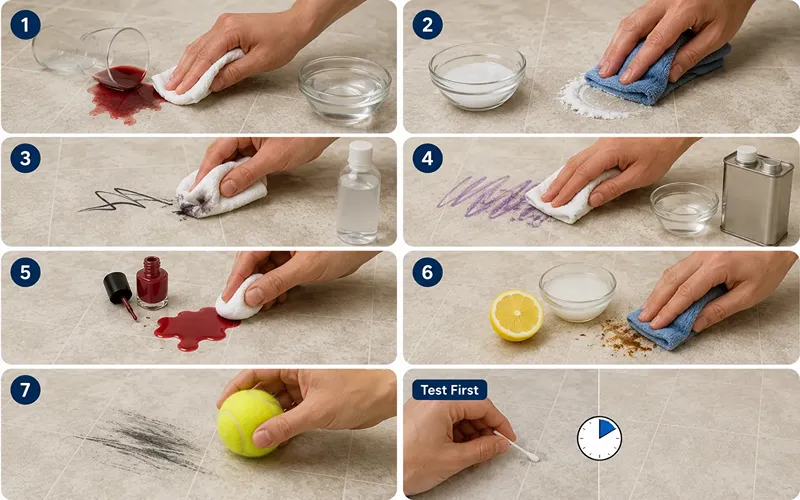 1

2

3

4

5

6

7

Test First