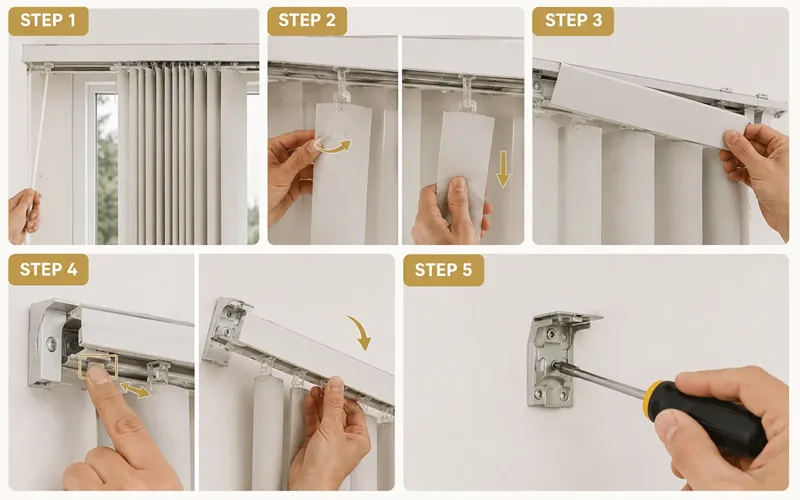 STEP 1

STEP 2

STEP 3

STEP 4

STEP 5