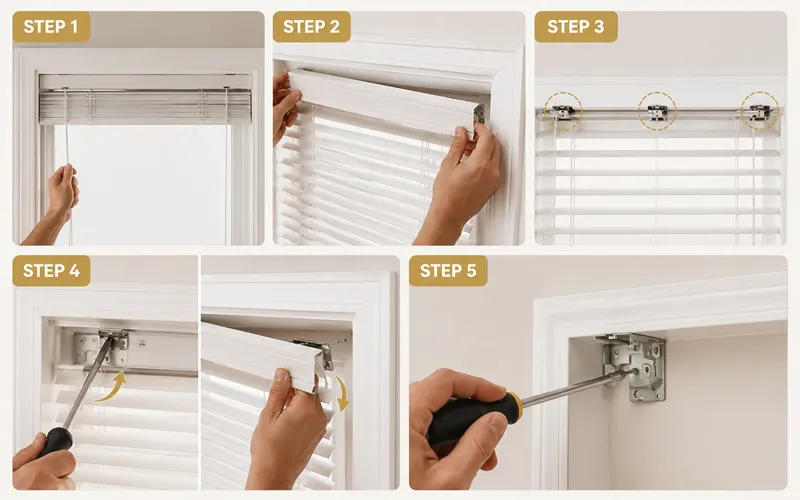 STEP 1

STEP 2

STEP 3

STEP 4

STEP 5