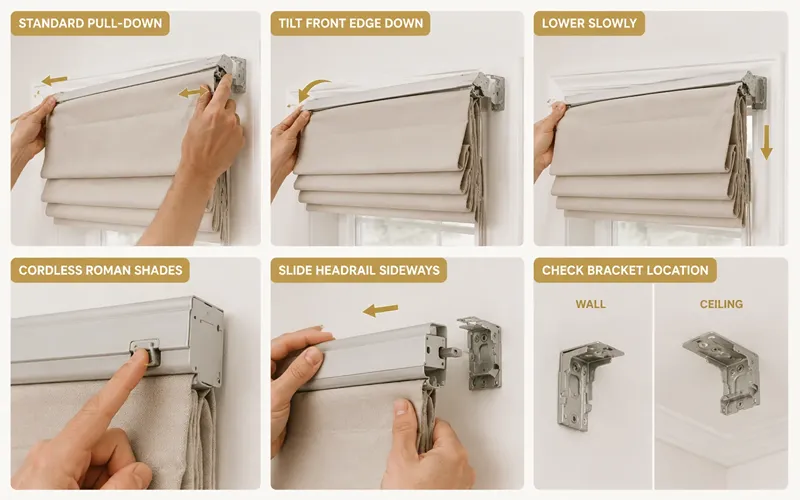 STANDARD PULL-DOWN

TILT FRONT EDGE DOWN

LOWER SLOWLY

CORDLESS ROMAN SHADES

SLIDE HEADRAIL SIDEWAYS

CHECK BRACKET LOCATION

WALL

CEILING