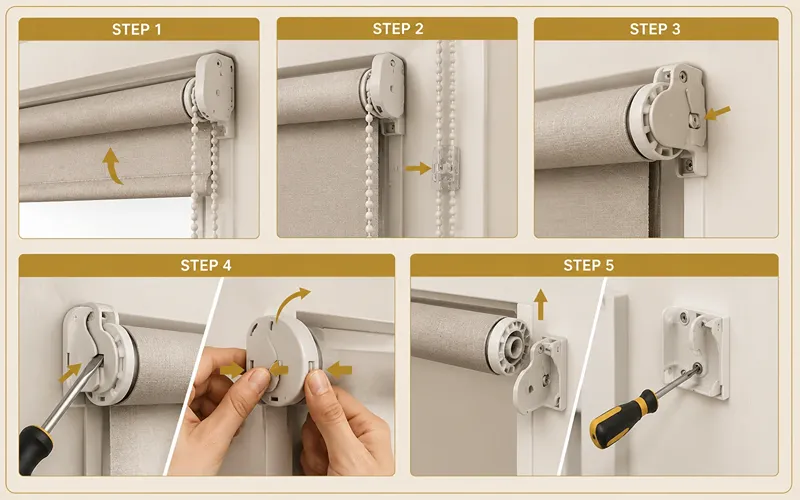 STEP 1

STEP 2

STEP 3

STEP 4

STEP 5