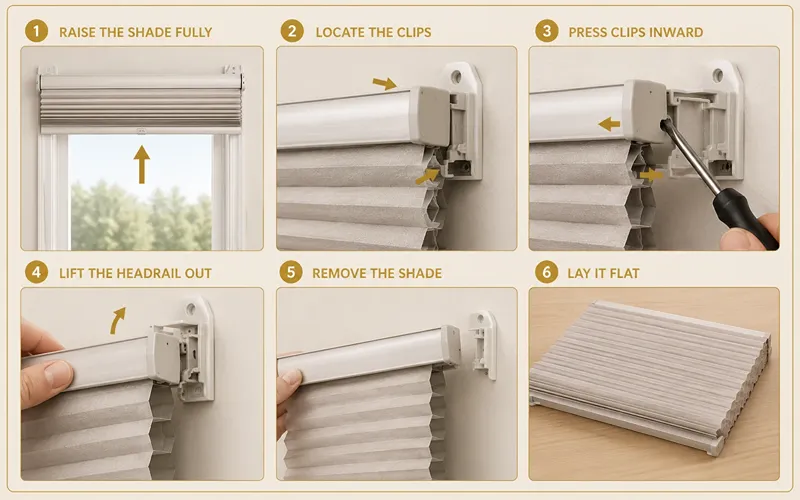 1 RAISE THE SHADE FULLY

2 LOCATE THE CLIPS

3 PRESS CLIPS INWARD

4 LIFT THE HEADRAIL OUT

5 REMOVE THE SHADE

6 LAY IT FLAT