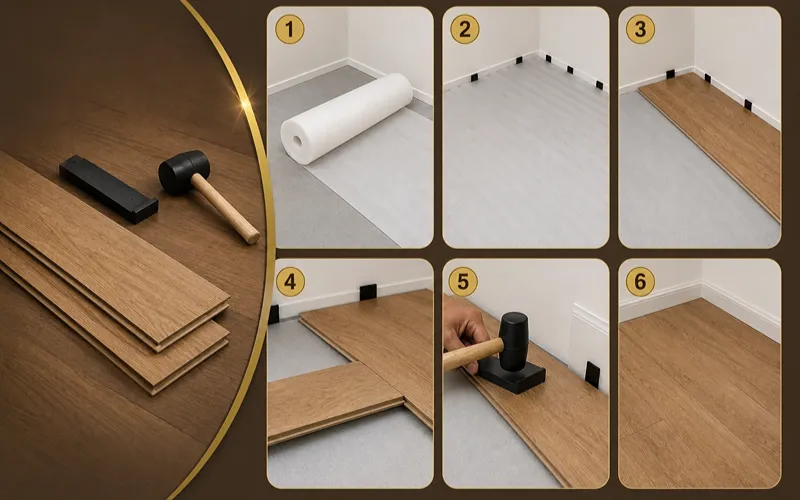 1
2
3
4
5
6