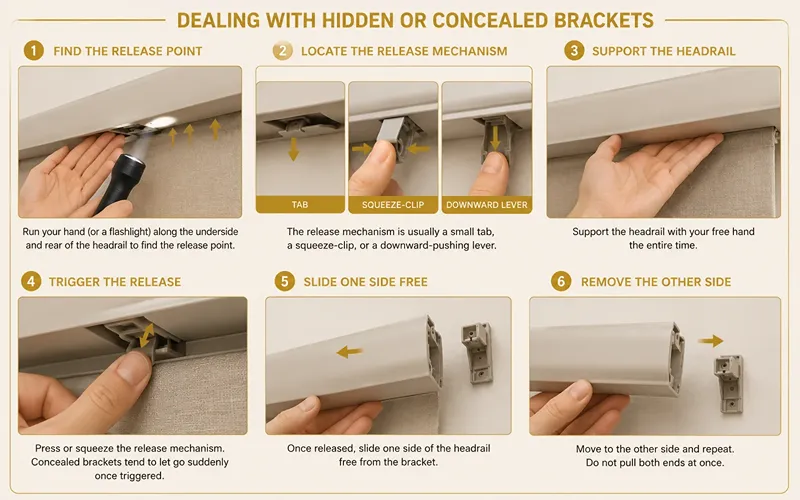 DEALING WITH HIDDEN OR CONCEALED BRACKETS

1 FIND THE RELEASE POINT

Run your hand (or a flashlight) along the underside and rear of the headrail to find the release point.

2 LOCATE THE RELEASE MECHANISM

TAB

SQUEEZE-CLIP

DOWNWARD LEVER

The release mechanism is usually a small tab, a squeeze-clip, or a downward-pushing lever.

3 SUPPORT THE HEADRAIL

Support the headrail with your free hand the entire time.

4 TRIGGER THE RELEASE

Press or squeeze the release mechanism. Concealed brackets tend to let go suddenly once triggered.

5 SLIDE ONE SIDE FREE

Once released, slide one side of the headrail free from the bracket.

6 REMOVE THE OTHER SIDE

Move to the other side and repeat. Do not pull both ends at once.